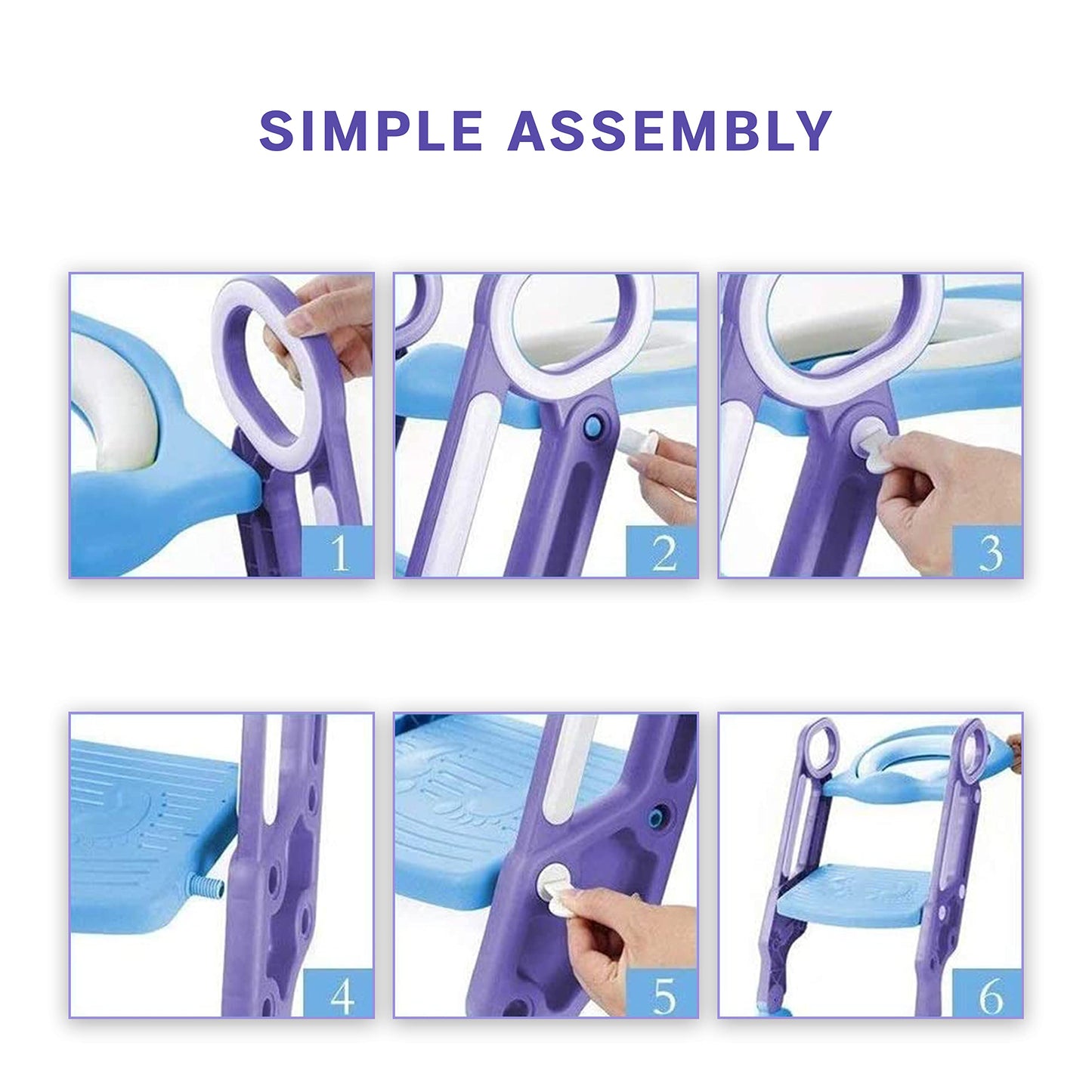 SIMPLE ASSEMBLY

1

2

3

4

5

6