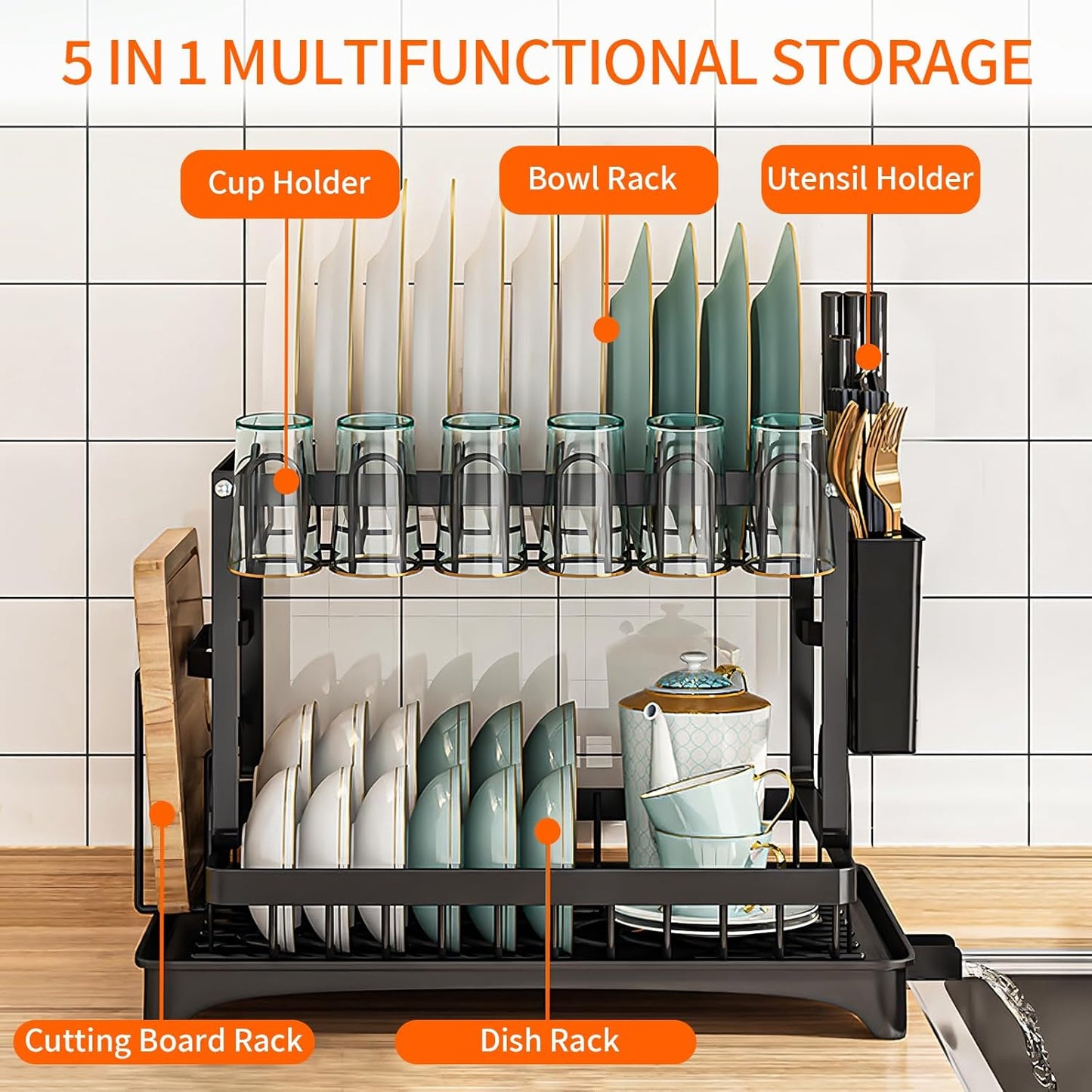 5 IN 1 MULTIFUNCTIONAL STORAGE

Cup Holder

Bowl Rack

Utensil Holder

Cutting Board Rack

Dish Rack