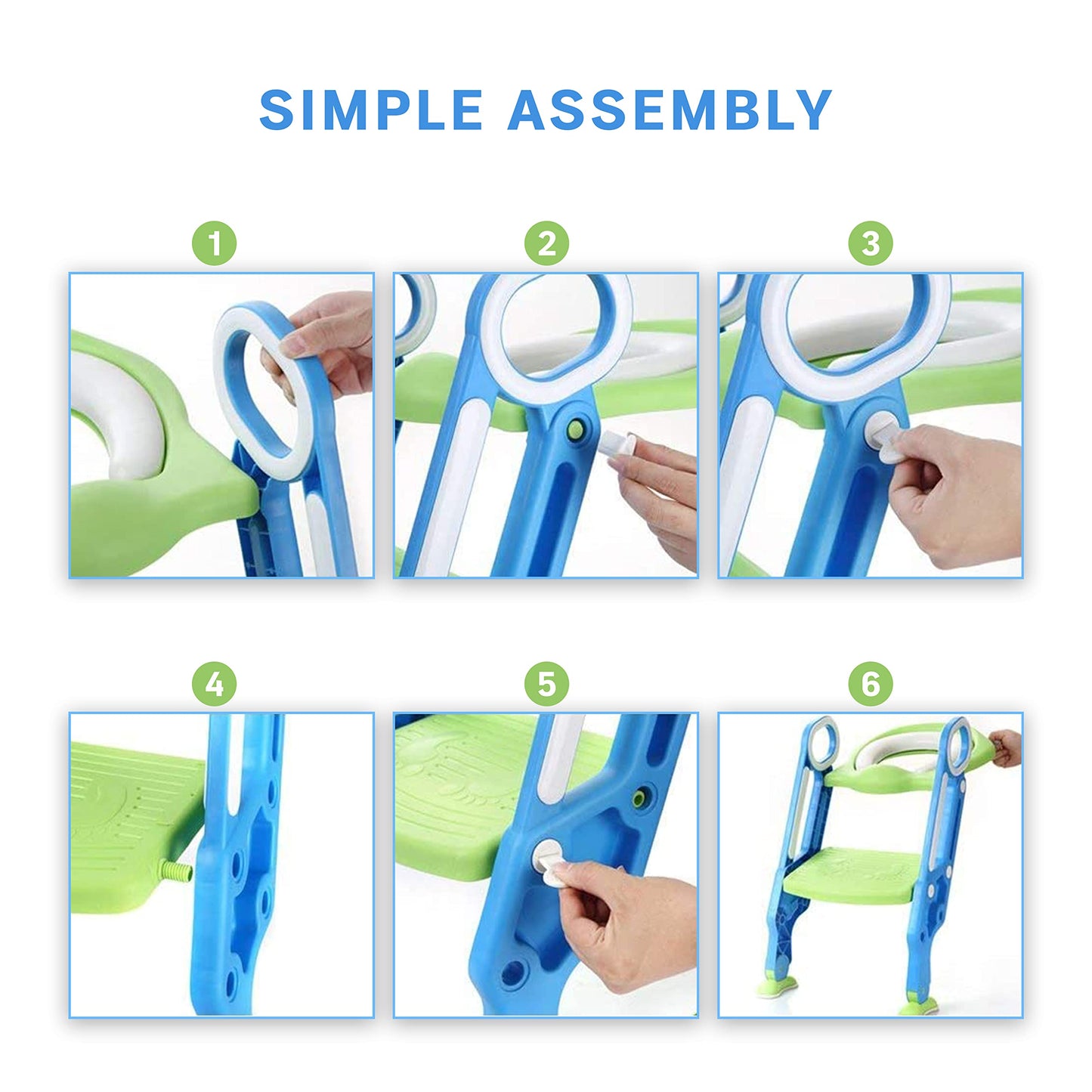 SIMPLE ASSEMBLY

1

2

3

4

5

6